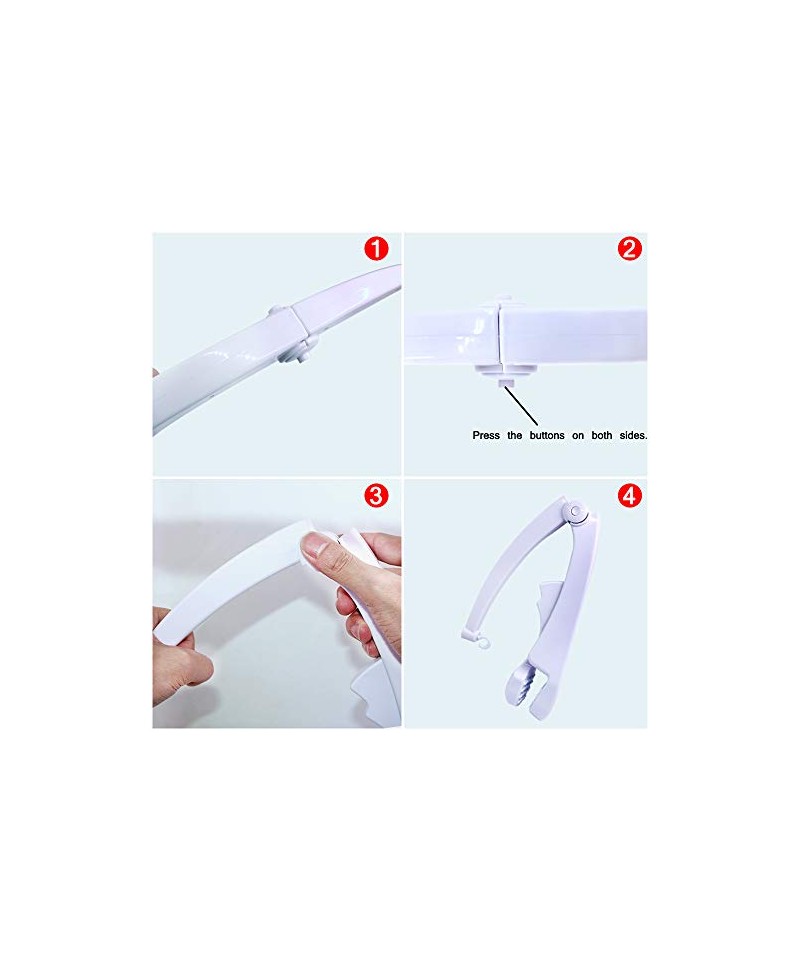 1

2

Press the buttons on both sides.

3

4