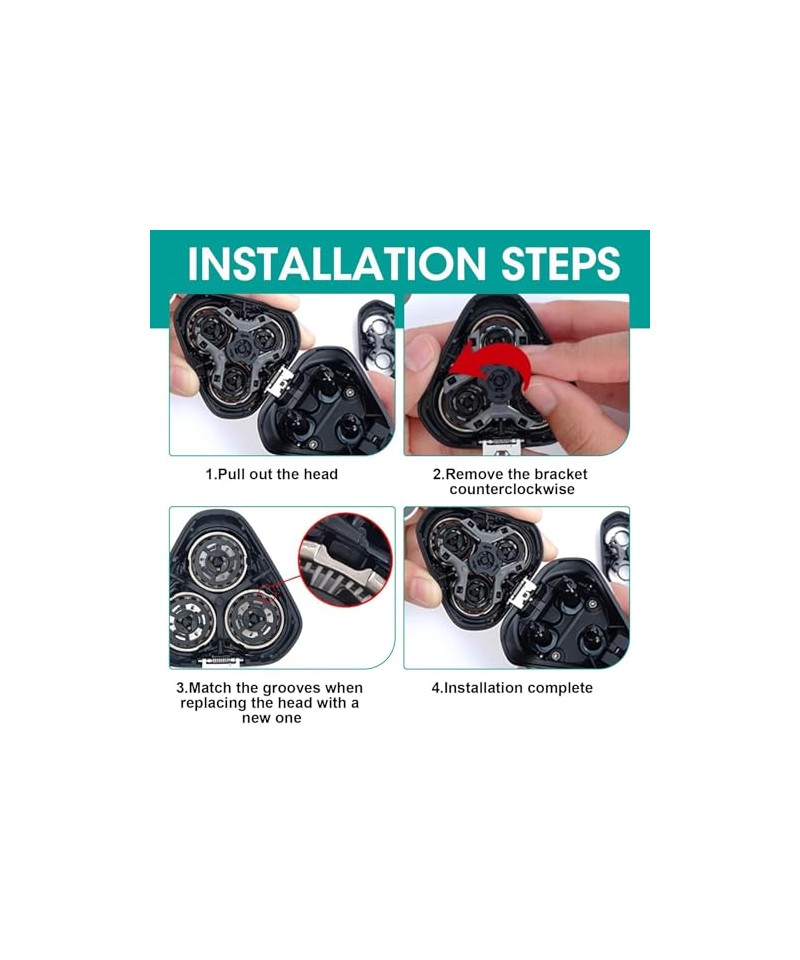 INSTALLATION STEPS

1.Pull out the head

2.Remove the bracket counterclockwise

3.Match the grooves when replacing the head with a new one

4.Installation complete