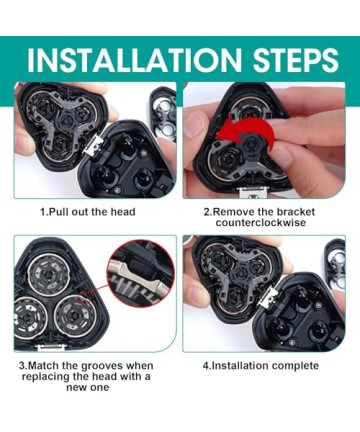 INSTALLATION STEPS

1.Pull out the head

2.Remove the bracket counterclockwise

3.Match the grooves when replacing the head with a new one

4.Installation complete