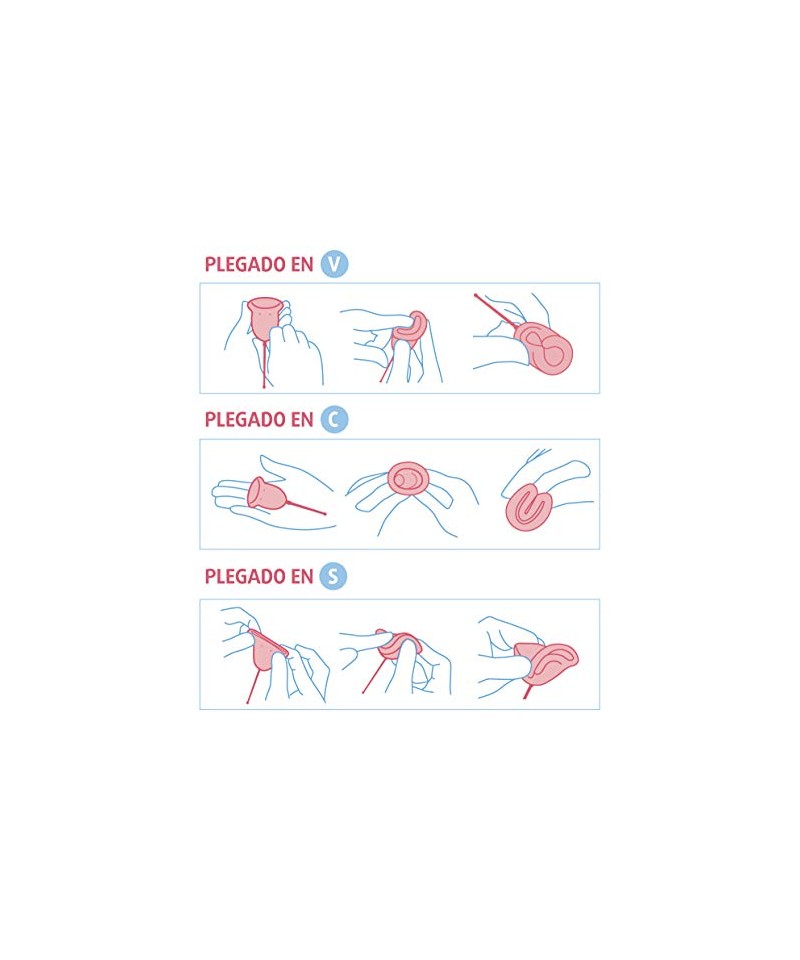 PLEGADO EN V

PLEGADO EN C

PLEGADO EN S