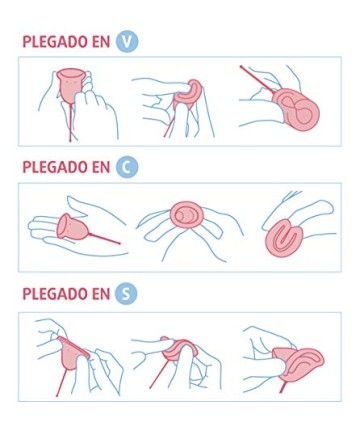 PLEGADO EN V

PLEGADO EN C

PLEGADO EN S