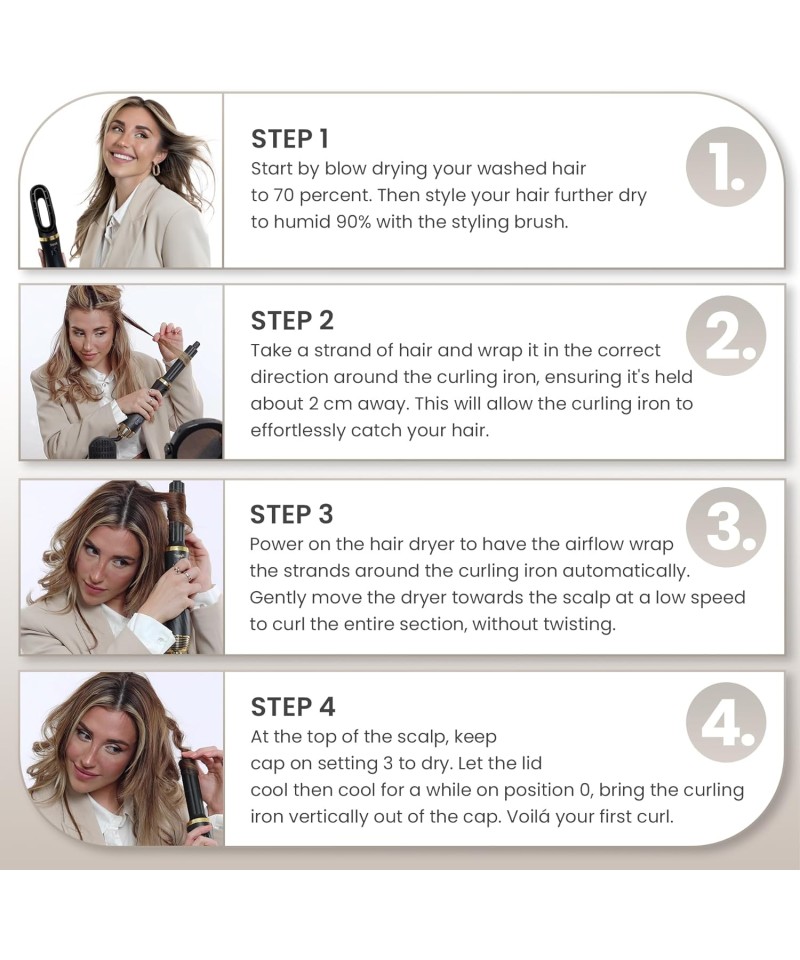 STEP 1
Start by blow drying your washed hair to 70 percent. Then style your hair further dry to humid 90% with the styling brush.

1.

STEP 2
Take a strand of hair and wrap it in the correct direction around the curling iron, ensuring it's held about 2 cm away. This will allow the curling iron to effortlessly catch your hair.

2.

STEP 3
Power on the hair dryer to have the airflow wrap the strands around the curling iron automatically. Gently move the dryer towards the scalp at a low speed to curl the entire section, without twisting.

3.

STEP 4
At the top of the scalp, keep cap on setting 3 to dry. Let the lid cool then cool for a while on position 0, bring the curling iron vertically out of the cap. Voilá your first curl.

4.