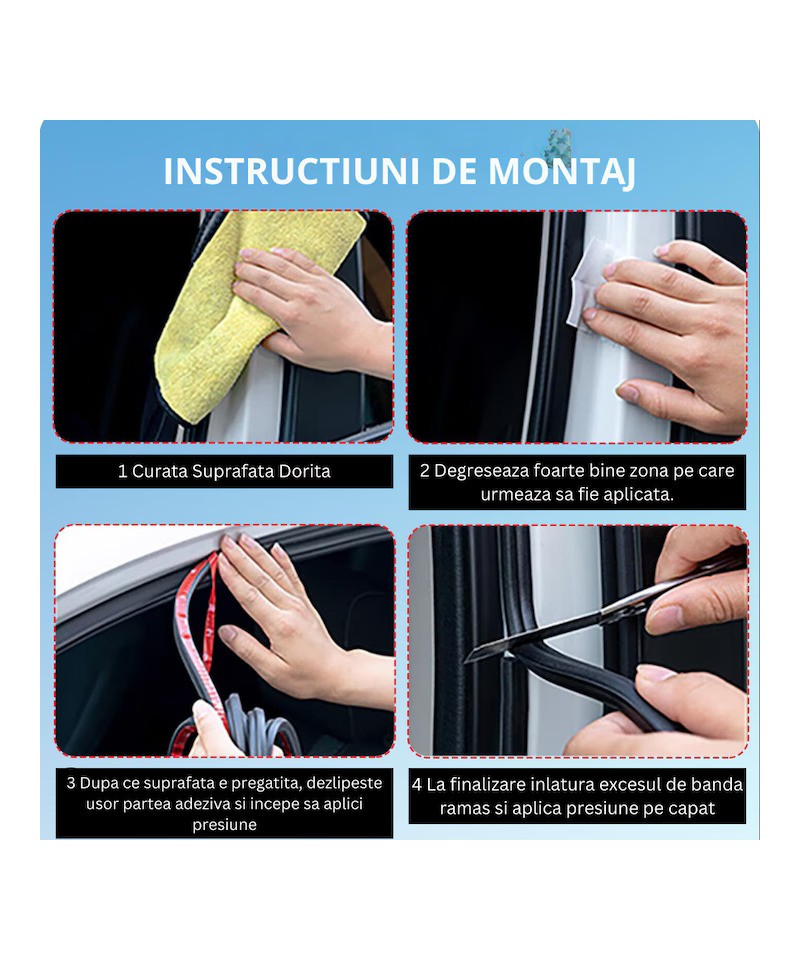 INSTRUCTIUNI DE MONTAJ

1 Curata Suprafata Dorita

2 Degreseaza foarte bine zona pe care urmeaza sa fie aplicata.

3 Dupa ce suprafata e pregatita, dezlipeste usor partea adeziva si incepe sa aplici presiune

4 La finalizare inlatura excesul de banda ramas si aplica presiune pe capat