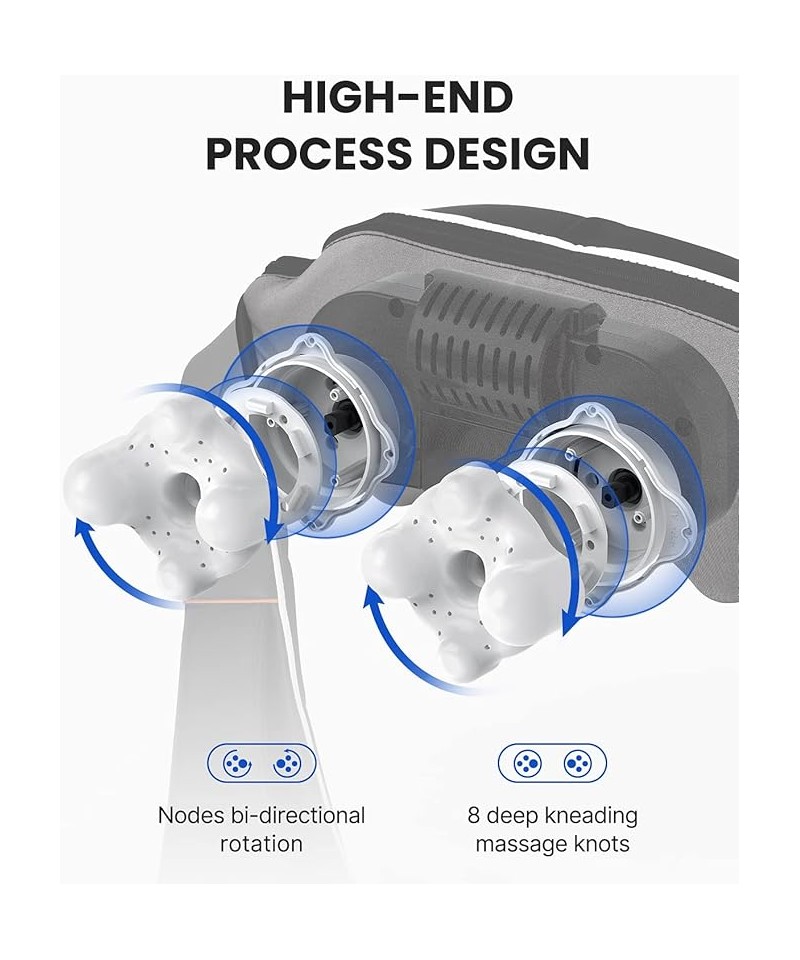 HIGH-END
PROCESS DESIGN

Nodes bi-directional rotation

8 deep kneading massage knots