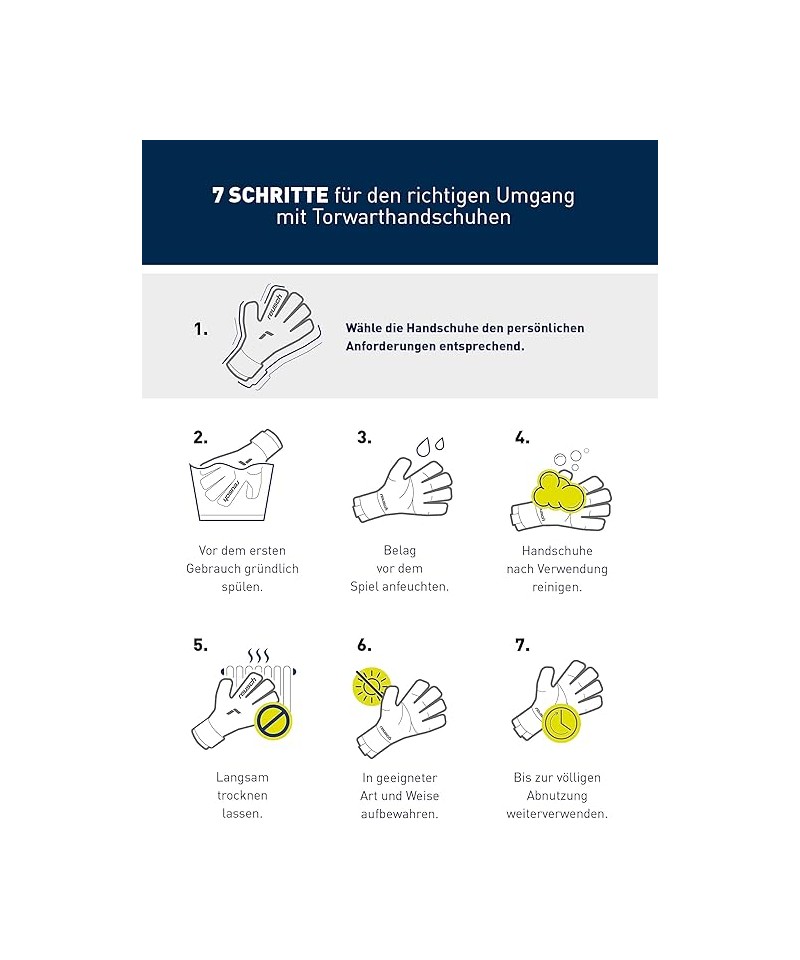 7 SCHRITTE für den richtigen Umgang mit Torwarthandschuhen

1.

reusch

Wähle die Handschuhe den persönlichen Anforderungen entsprechend.

2.

reusch

Vor dem ersten Gebrauch gründlich spülen.

3.

reusch

Belag vor dem Spiel anfeuchten.

4.

reusch

Handschuhe nach Verwendung reinigen.

5.

reusch

Langsam trocknen lassen.

6.

reusch

In geeigneter Art und Weise aufbewahren.

7.

reusch

Bis zur völligen Abnutzung weiterverwenden.