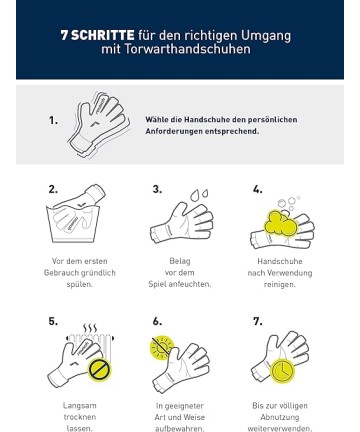 7 SCHRITTE für den richtigen Umgang mit Torwarthandschuhen

1.

Wähle die Handschuhe den persönlichen Anforderungen entsprechend.

2.

Vor dem ersten Gebrauch gründlich spülen.

3.

Belag vor dem Spiel anfeuchten.

4.

Handschuhe nach Verwendung reinigen.

5.

Langsam trocknen lassen.

6.

In geeigneter Art und Weise aufbewahren.

7.

Bis zur völligen Abnutzung weiterverwenden.