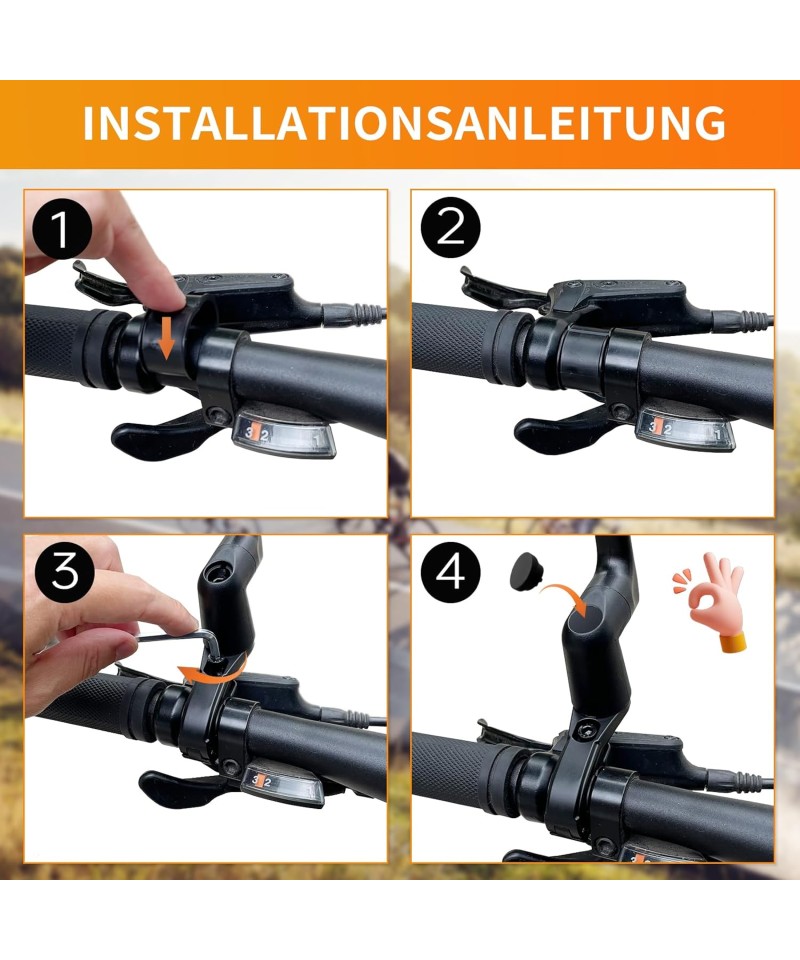 INSTALLATIONSANLEITUNG

1

3 2 1

2

3 2 1

3

3 2

4