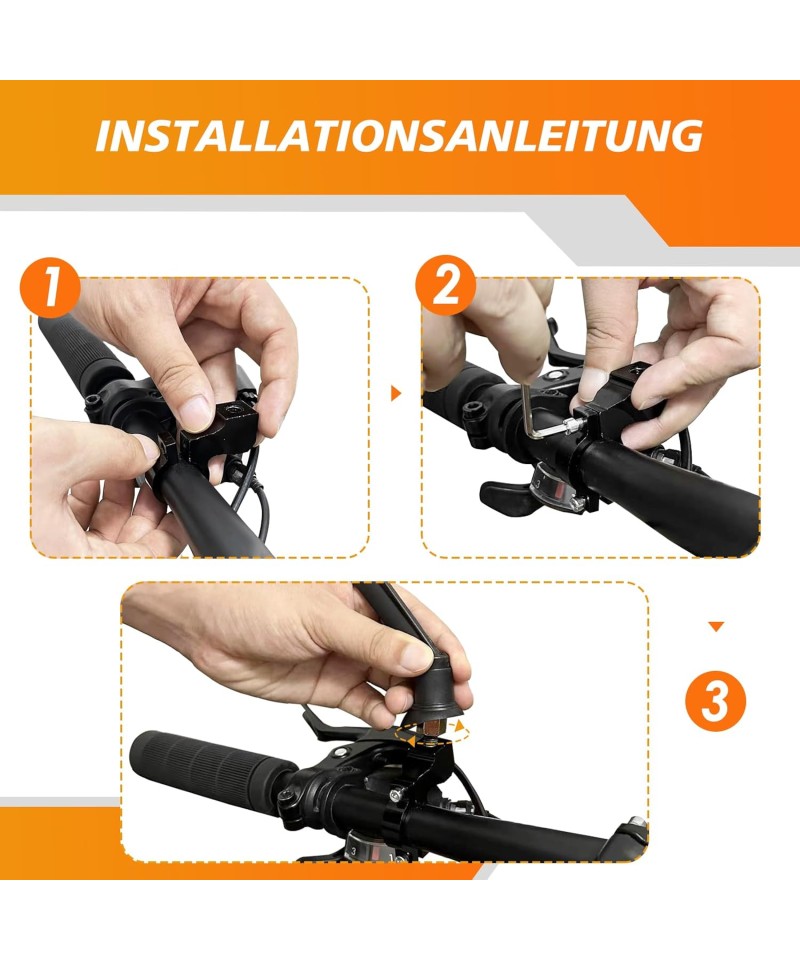 INSTALLATIONSANLEITUNG

1

2

3