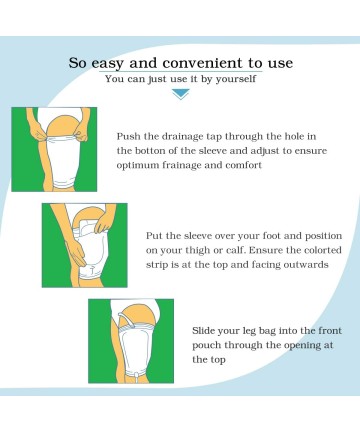 So easy and convenient to use
You can just use it by yourself

Push the drainage tap through the hole in the botton of the sleeve and adjust to ensure optimum frainage and comfort

Put the sleeve over your foot and position on your thigh or calf. Ensure the colorted strip is at the top and facing outwards

Slide your leg bag into the front pouch through the opening at the top