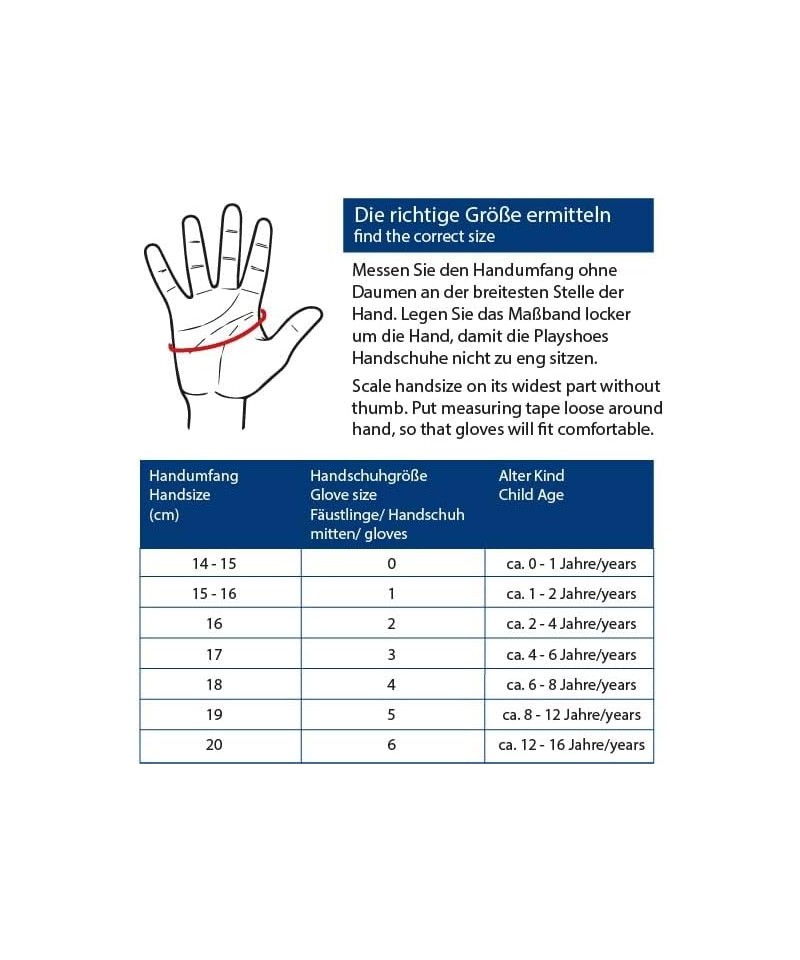 Die richtige Größe ermitteln
find the correct size

Messen Sie den Handumfang ohne Daumen an der breitesten Stelle der Hand. Legen Sie das Maßband locker um die Hand, damit die Playshoes Handschuhe nicht zu eng sitzen.

Scale handsize on its widest part without thumb. Put measuring tape loose around hand, so that gloves will fit comfortable.

| Handumfang Handsize (cm) | Handschuhgröße Glove size Fäustlinge/ Handschuh mitten/ gloves | Alter Kind Child Age |
|---|---|---|
| 14 - 15 | 0 | ca. 0 - 1 Jahre/years |
| 15 - 16 | 1 | ca. 1 - 2 Jahre/years |
| 16 | 2 | ca. 2 - 4 Jahre/years |
| 17 | 3 | ca. 4 - 6 Jahre/years |
| 18 | 4 | ca. 6 - 8 Jahre/years |
| 19 | 5 | ca. 8 - 12 Jahre/years |
| 20 | 6 | ca. 12 - 16 Jahre/years |