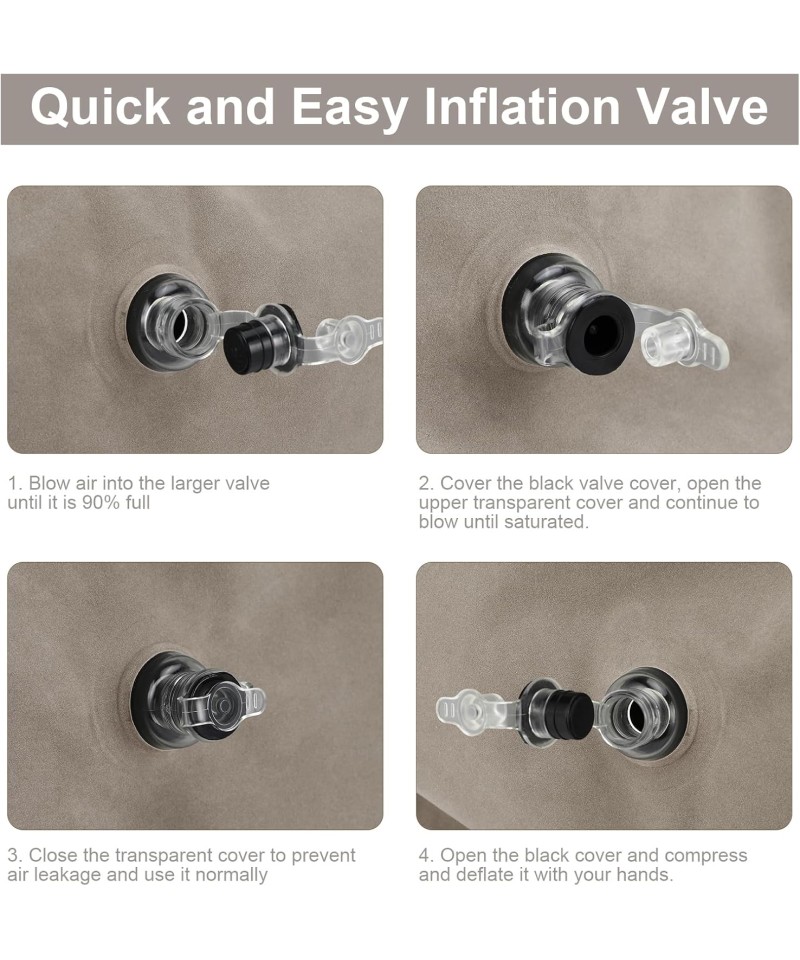 Quick and Easy Inflation Valve

1. Blow air into the larger valve until it is 90% full

2. Cover the black valve cover, open the upper transparent cover and continue to blow until saturated.

3. Close the transparent cover to prevent air leakage and use it normally

4. Open the black cover and compress and deflate it with your hands.