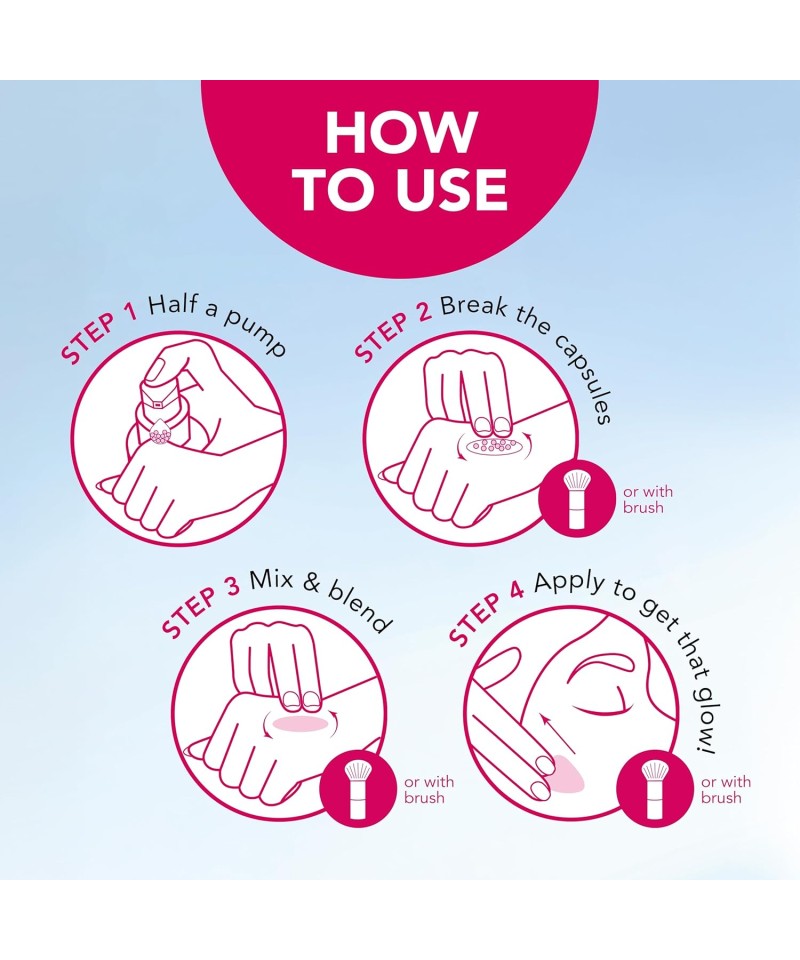 HOW TO USE

STEP 1 Half a pump

STEP 2 Break the capsules

or with brush

STEP 3 Mix & blend

or with brush

STEP 4 Apply to get that glow!

or with brush