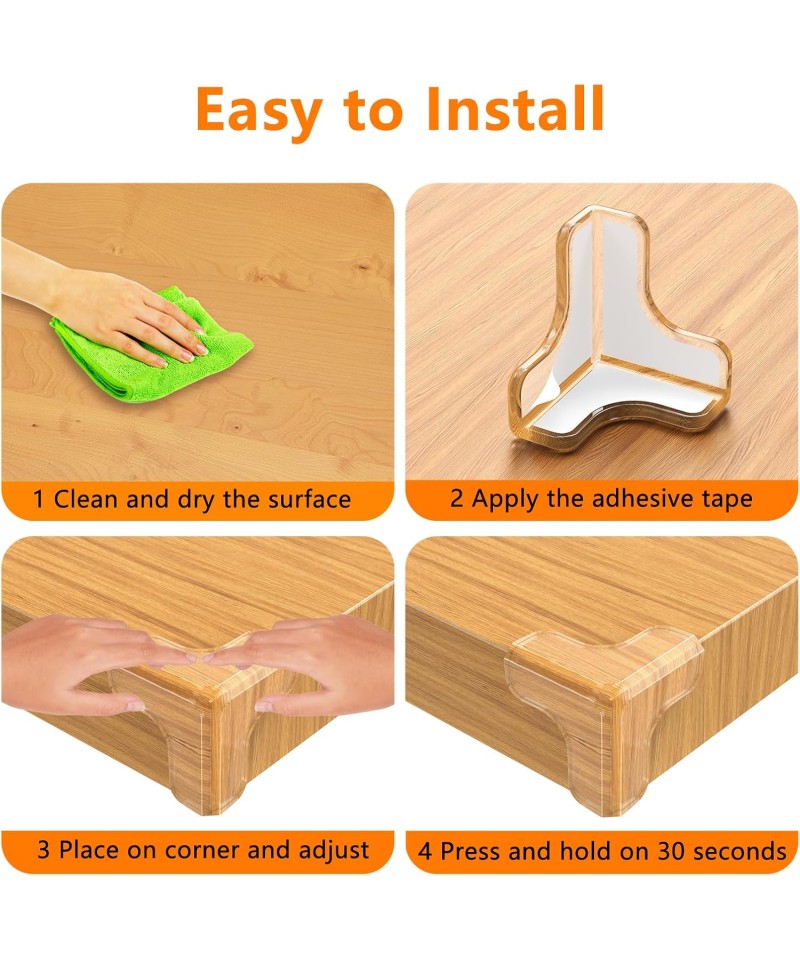 Easy to Install

1 Clean and dry the surface

2 Apply the adhesive tape

3 Place on corner and adjust

4 Press and hold on 30 seconds