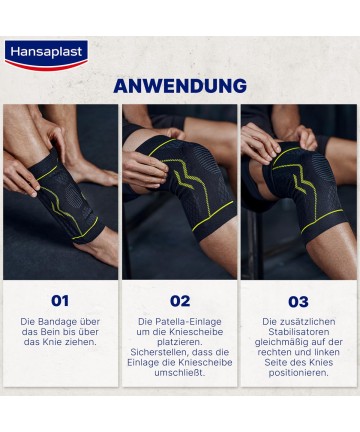 Hansaplast

ANWENDUNG

01

Die Bandage über das Bein bis über das Knie ziehen.

02

Die Patella-Einlage um die Kniescheibe platzieren. Sicherstellen, dass die Einlage die Kniescheibe umschließt.

03

Die zusätzlichen Stabilisatoren gleichmäßig auf der rechten und linken Seite des Knies positionieren.