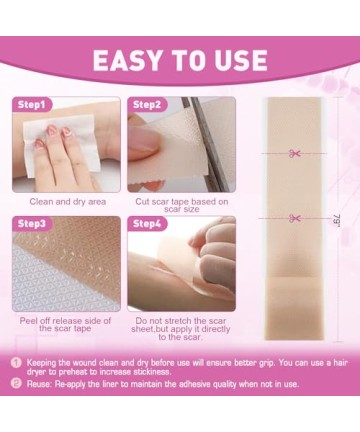 EASY TO USE

Step1

Clean and dry area

Step2

Cut scar tape based on scar size

Step3

Peel off release side of the scar tape

Step4

Do not stretch the scar sheet,but apply it directly to the scar.

79"

1 Keeping the wound clean and dry before use will ensure better grip. You can use a hair dryer to preheat to increase stickiness.

2 Reuse: Re-apply the liner to maintain the adhesive quality when not in use.