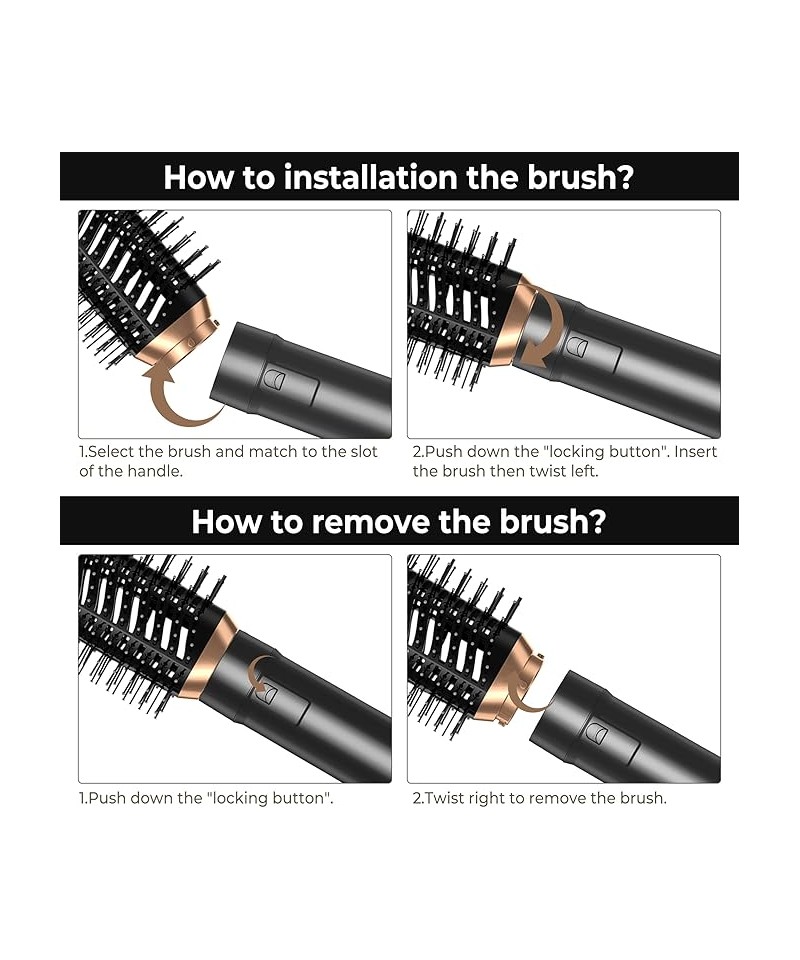 How to installation the brush?

1.Select the brush and match to the slot of the handle.

2.Push down the "locking button". Insert the brush then twist left.

How to remove the brush?

1.Push down the "locking button".

2.Twist right to remove the brush.