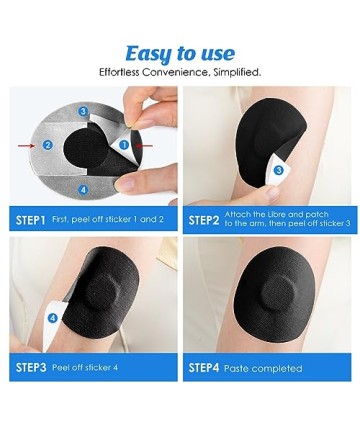 Easy to use

Effortless Convenience, Simplified.

3
2
1
4

STEP1 First, peel off sticker 1 and 2

3

STEP2 Attach the Libre and patch to the arm, then peel off sticker 3

4

STEP3 Peel off sticker 4

STEP4 Paste completed